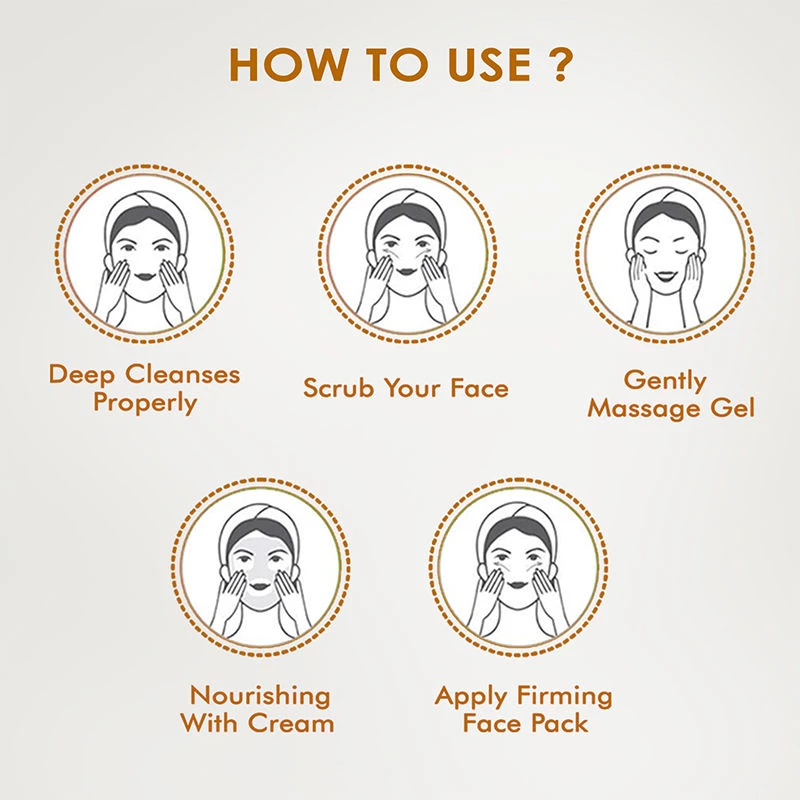 HOW TO USE ?

Deep Cleanses Properly

Scrub Your Face

Gently Massage Gel

Nourishing With Cream

Apply Firming Face Pack